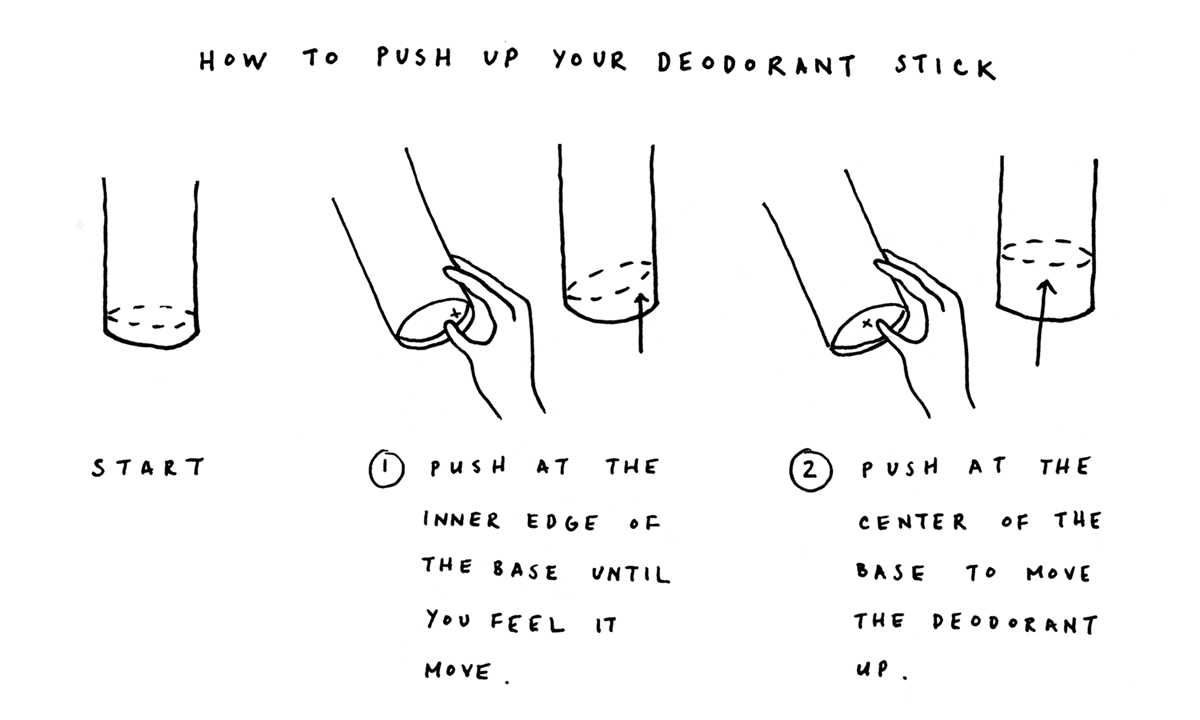 HOW TO PUSH UP YOUR DEODORANT STICK

x

x

START

1 PUSH AT THE INNER EDGE OF THE BASE UNTIL YOU FEEL IT MOVE.

2 PUSH AT THE CENTER OF THE BASE TO MOVE THE DEODORANT UP.